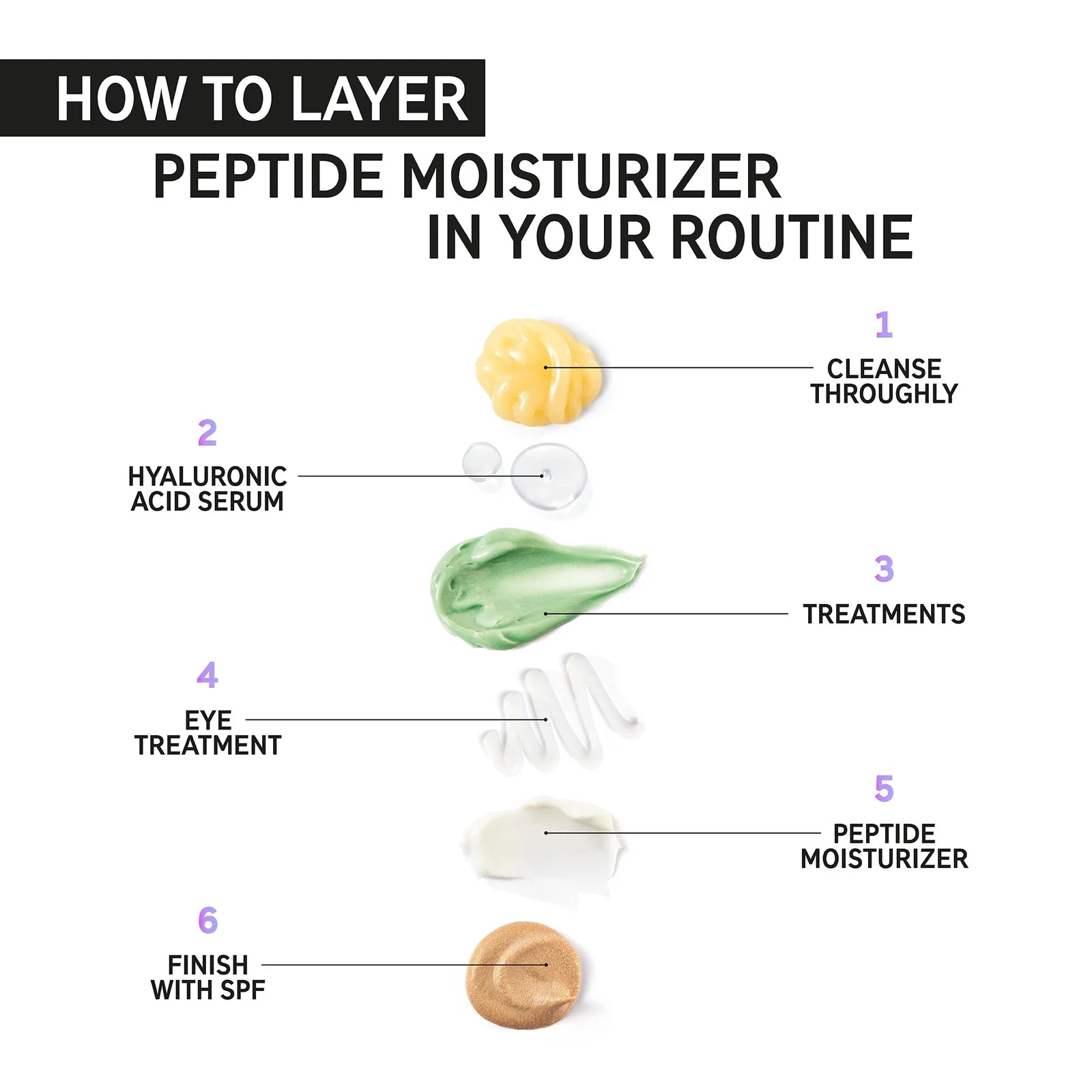 HOW TO LAYER
PEPTIDE MOISTURIZER IN YOUR ROUTINE

1
CLEANSE THROUGHLY

2
HYALURONIC ACID SERUM

3
TREATMENTS

4
EYE TREATMENT

5
PEPTIDE MOISTURIZER

6
FINISH WITH SPF