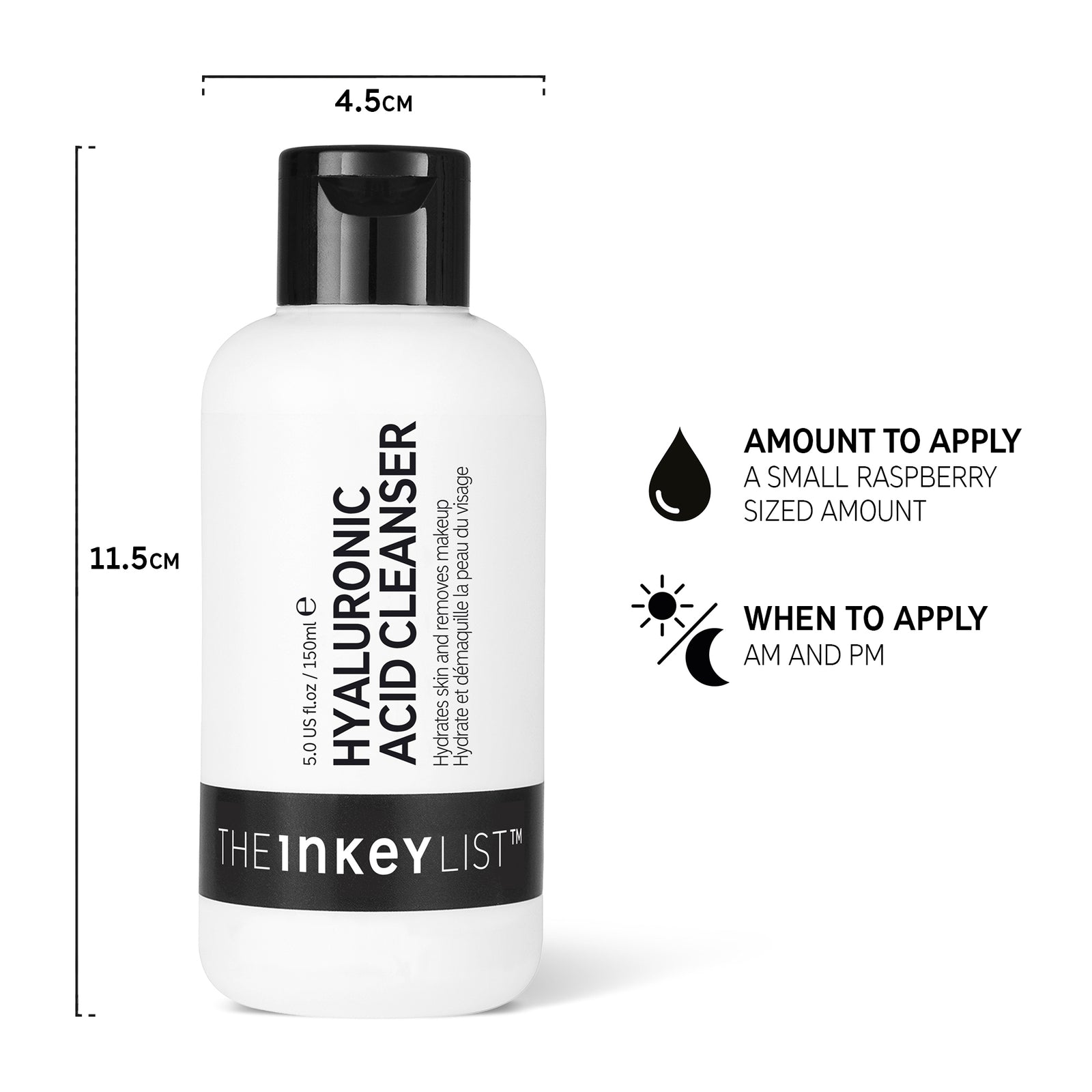 4.5CM

11.5CM

5.0 US fl.oz / 150ml ℮
HYALURONIC ACID CLEANSER
Hydrates skin and removes makeup
Hydrate et démaquille la peau du visage

THE INKEY LIST™

AMOUNT TO APPLY
A SMALL RASPBERRY SIZED AMOUNT

WHEN TO APPLY
AM AND PM